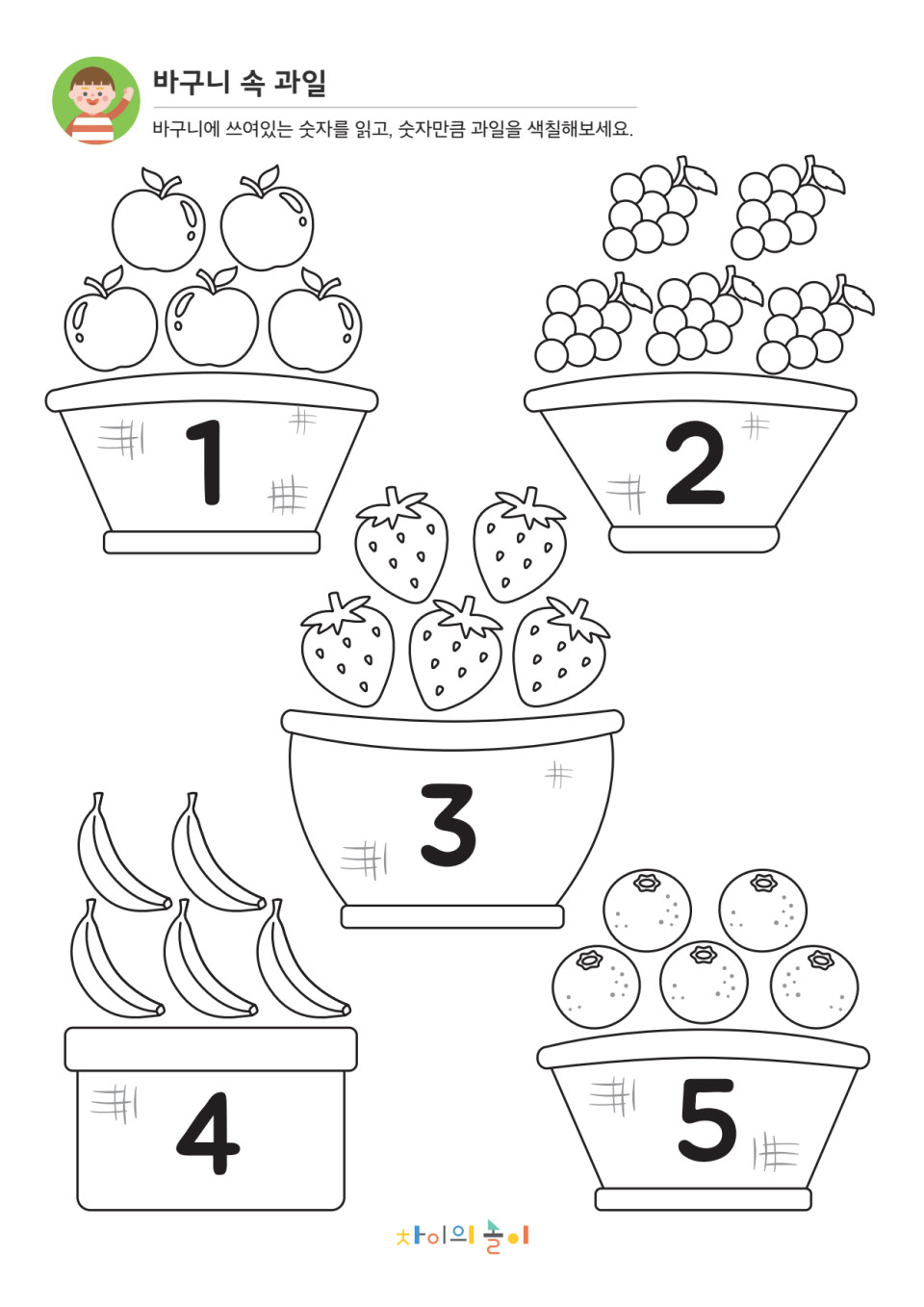 바구니 속 과일

바구니에 쓰여있는 숫자를 읽고, 숫자만큼 과일을 색칠해보세요.

1

2

3

4

5

차이의 놀이