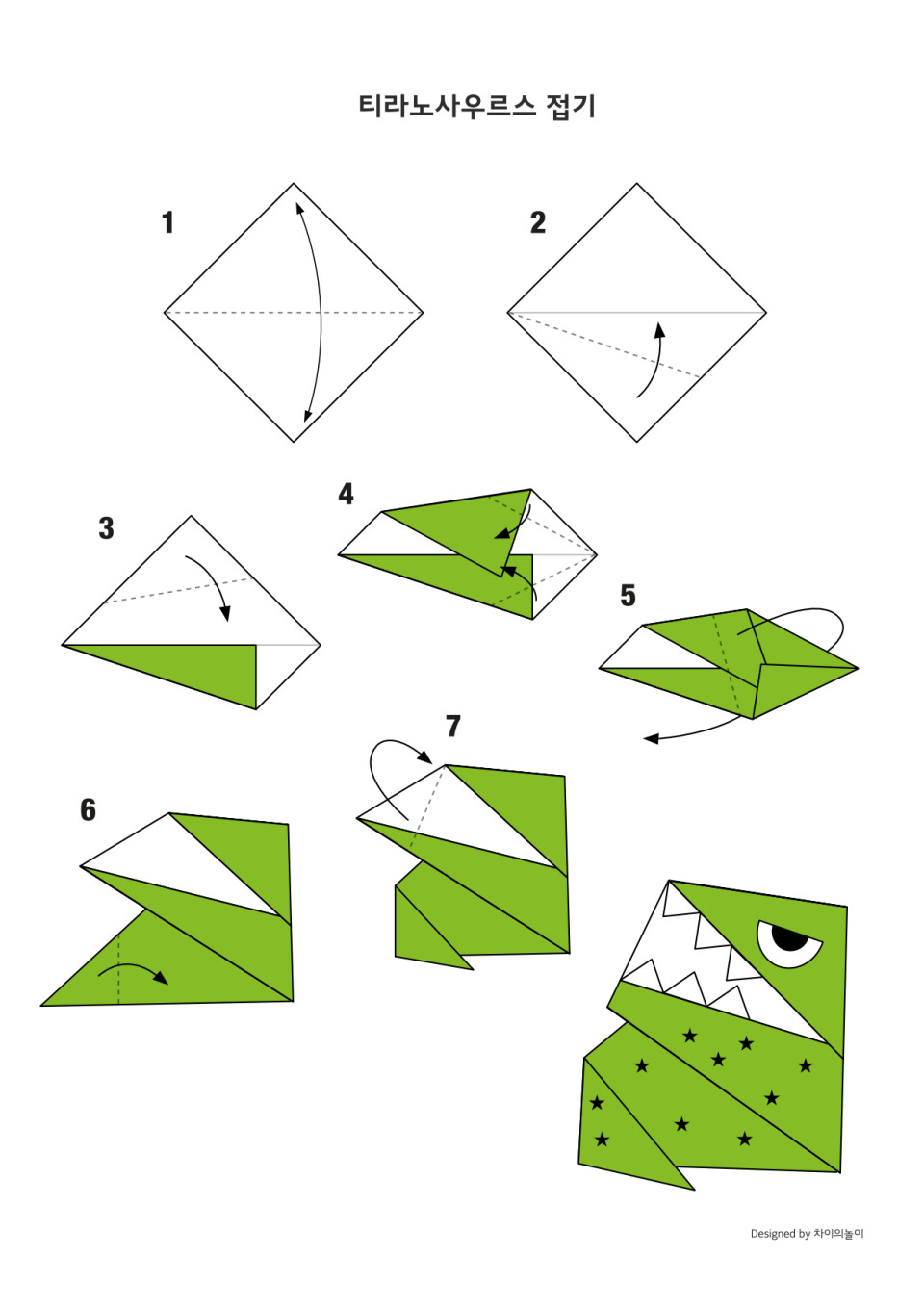 티라노사우르스 접기

1

2

3

4

5

6

7

Designed by 차이의놀이