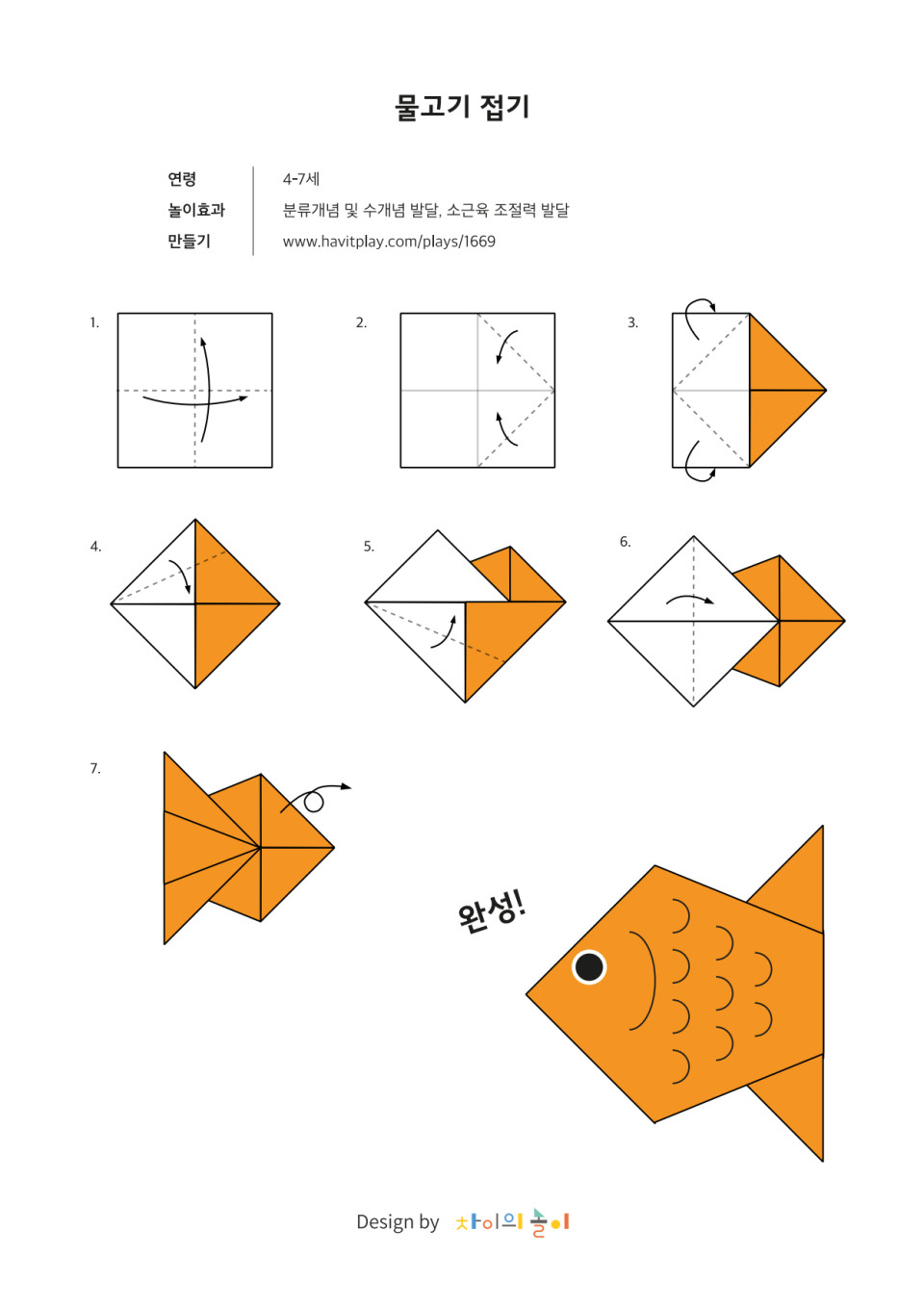 물고기 접기

연령 4-7세
놀이효과 분류개념 및 수개념 발달, 소근육 조절력 발달
만들기 www.havitplay.com/plays/1669

1.

2.

3.

4.

5.

6.

7.

완성!

Design by 차이의 놀이