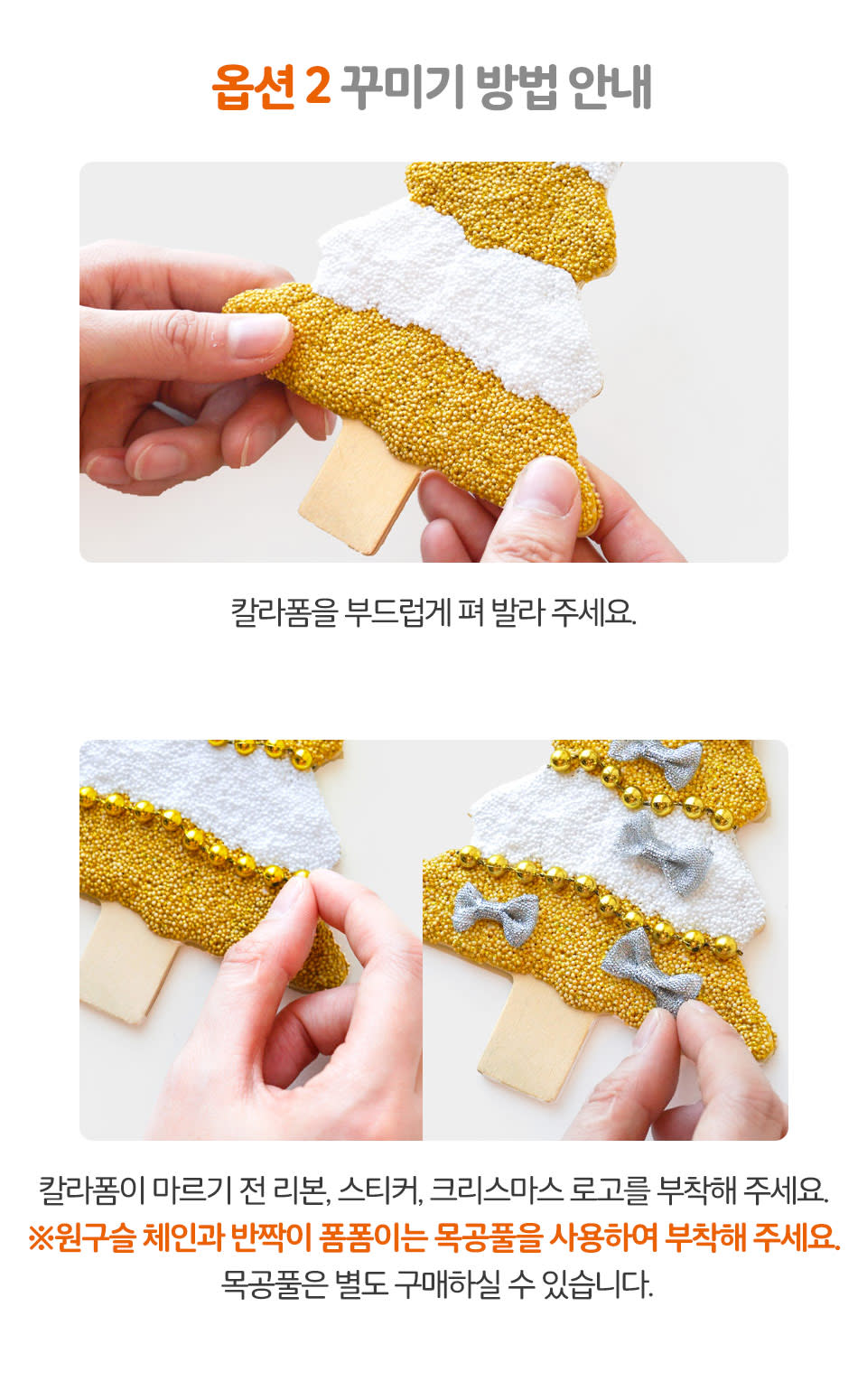 옵션 2 꾸미기 방법 안내

칼라폼을 부드럽게 펴 발라 주세요.

칼라폼이 마르기 전 리본, 스티커, 크리스마스 로고를 부착해 주세요.
※원구슬 체인과 반짝이 폼폼이는 목공풀을 사용하여 부착해 주세요.
목공풀은 별도 구매하실 수 있습니다.