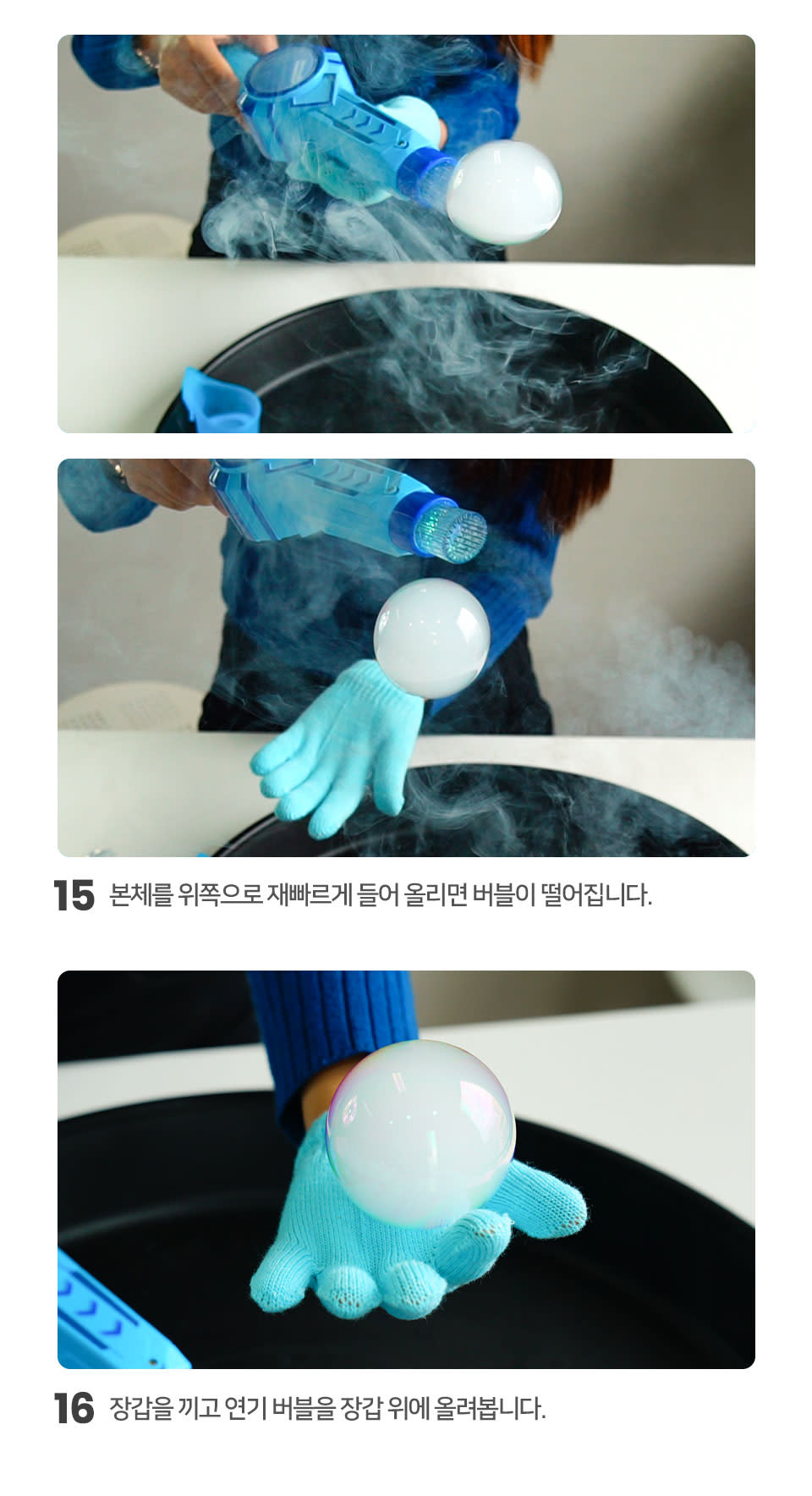 15 본체를 위쪽으로 재빠르게 들어 올리면 버블이 떨어집니다.

16 장갑을 끼고 연기 버블을 장갑 위에 올려봅니다.