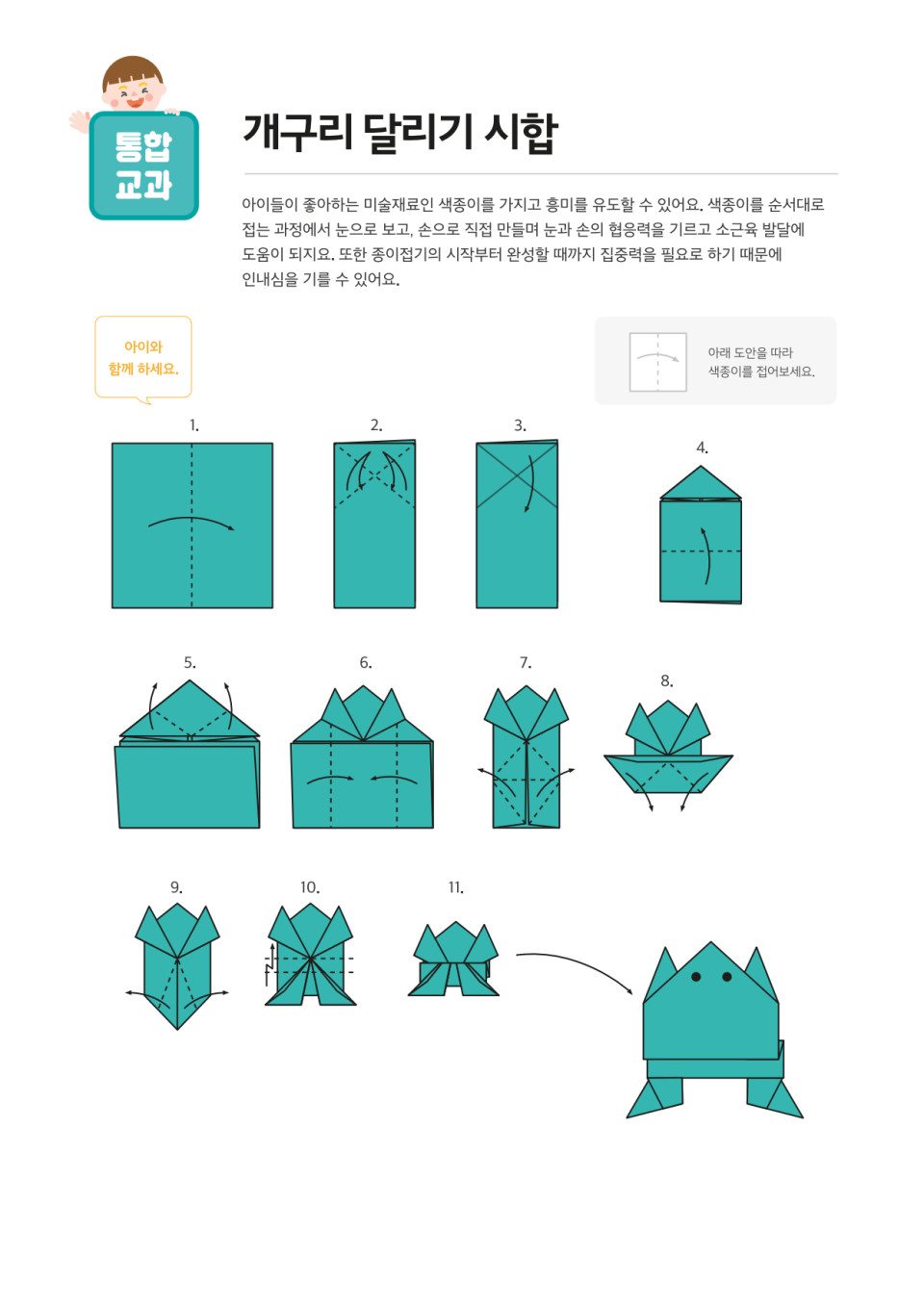 통합
교과

개구리 달리기 시합

아이들이 좋아하는 미술재료인 색종이를 가지고 흥미를 유도할 수 있어요. 색종이를 순서대로 접는 과정에서 눈으로 보고, 손으로 직접 만들며 눈과 손의 협응력을 기르고 소근육 발달에 도움이 되지요. 또한 종이접기의 시작부터 완성할 때까지 집중력을 필요로 하기 때문에 인내심을 기를 수 있어요.

아이와
함께 하세요.

아래 도안을 따라
색종이를 접어보세요.

1.

2.

3.

4.

5.

6.

7.

8.

9.

10.

11.