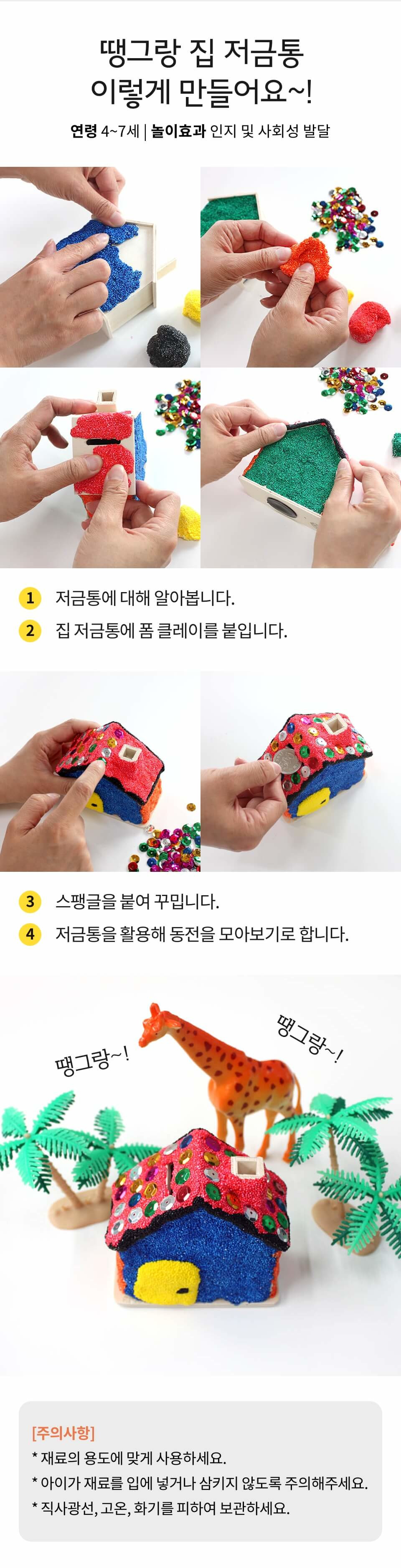 땡그랑 집 저금통
이렇게 만들어요~!

연령 4~7세 | 놀이효과 인지 및 사회성 발달

1 저금통에 대해 알아봅니다.
2 집 저금통에 폼 클레이를 붙입니다.

3 스팽글을 붙여 꾸밉니다.
4 저금통을 활용해 동전을 모아보기로 합니다.

땡그랑~!

땡그랑~!

[주의사항]
* 재료의 용도에 맞게 사용하세요.
* 아이가 재료를 입에 넣거나 삼키지 않도록 주의해주세요.
* 직사광선, 고온, 화기를 피하여 보관하세요.